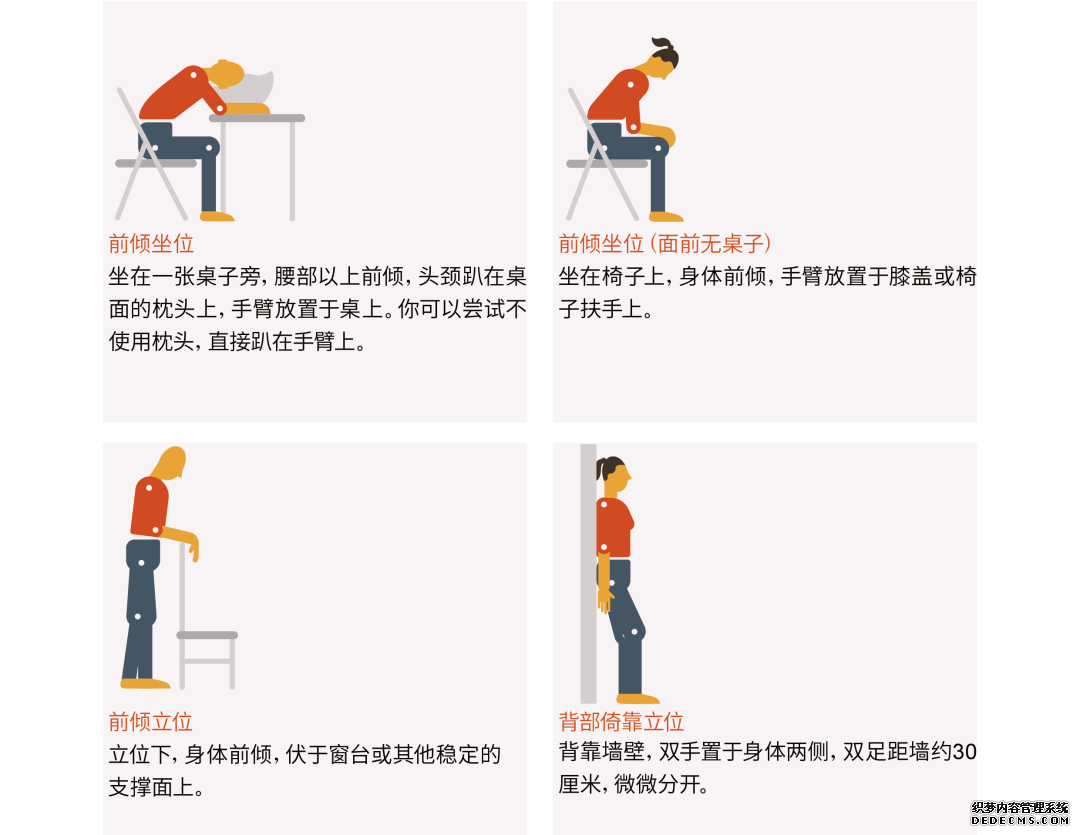 前倾坐位

坐在一张桌子旁，腰部以上前倾，头颈趴在桌面的枕头上，手臂放置于桌上。你可以尝试不使用枕头，直接趴在手臂上。

前倾坐位（面前无桌子）

坐在椅子上，身体前倾，手臂放置于膝盖或椅子扶手上。

前倾立位

立位下，身体前倾，伏于窗台或其他稳定的支撑面上。

背部倚靠立位

背靠墙壁，双手置于身体两侧，双足距墙约30厘米，微微分开。

织梦内容管理系统
DEDECMS.COM